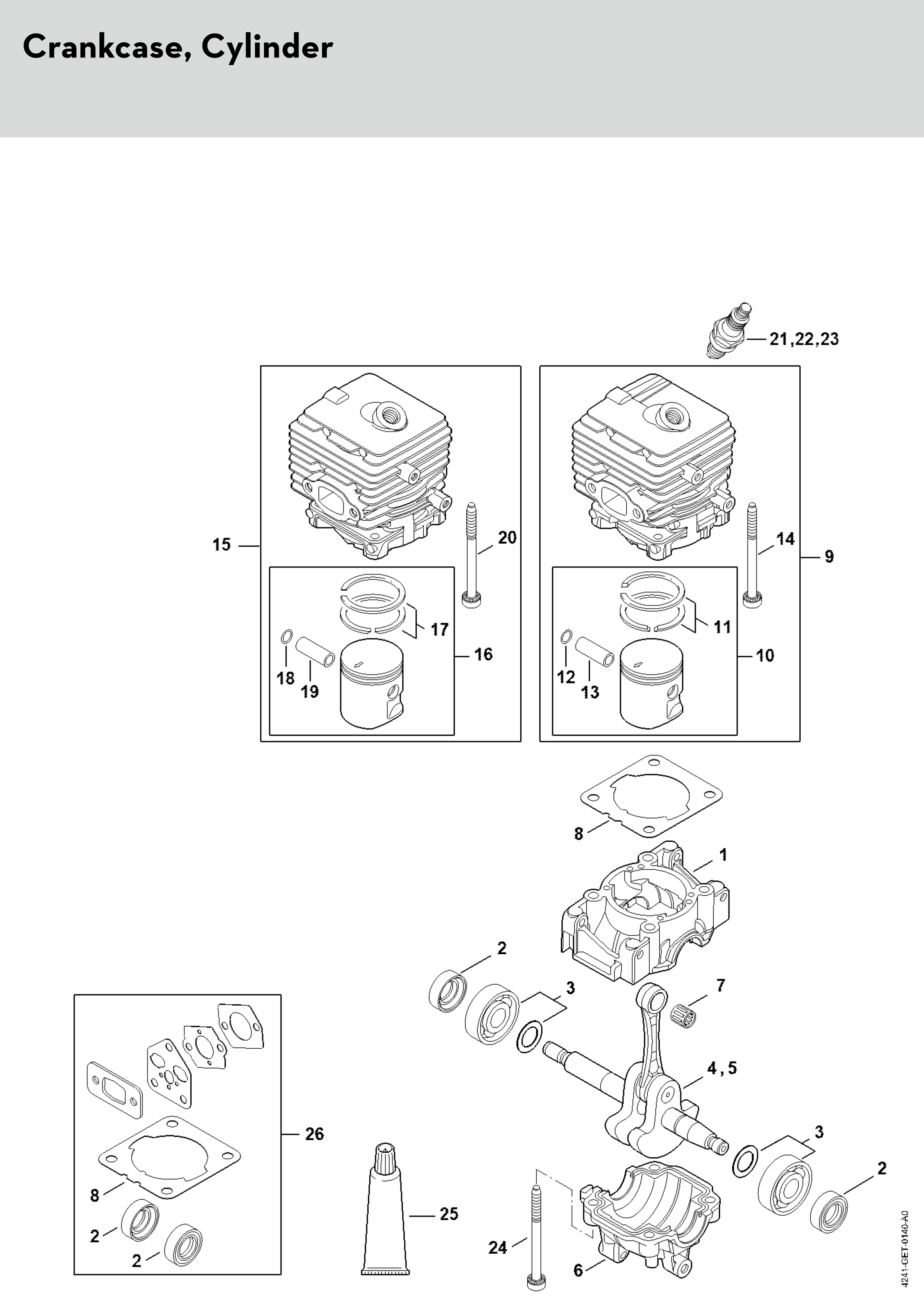 Crankcase, Cylinder

21,22,23

15
20
17
16
18
19

14
9
11
10
12
13

8
1
2
3
7
4 , 5
3
2
26
8
2
2
25
24
6

4241-GET-0140-A0